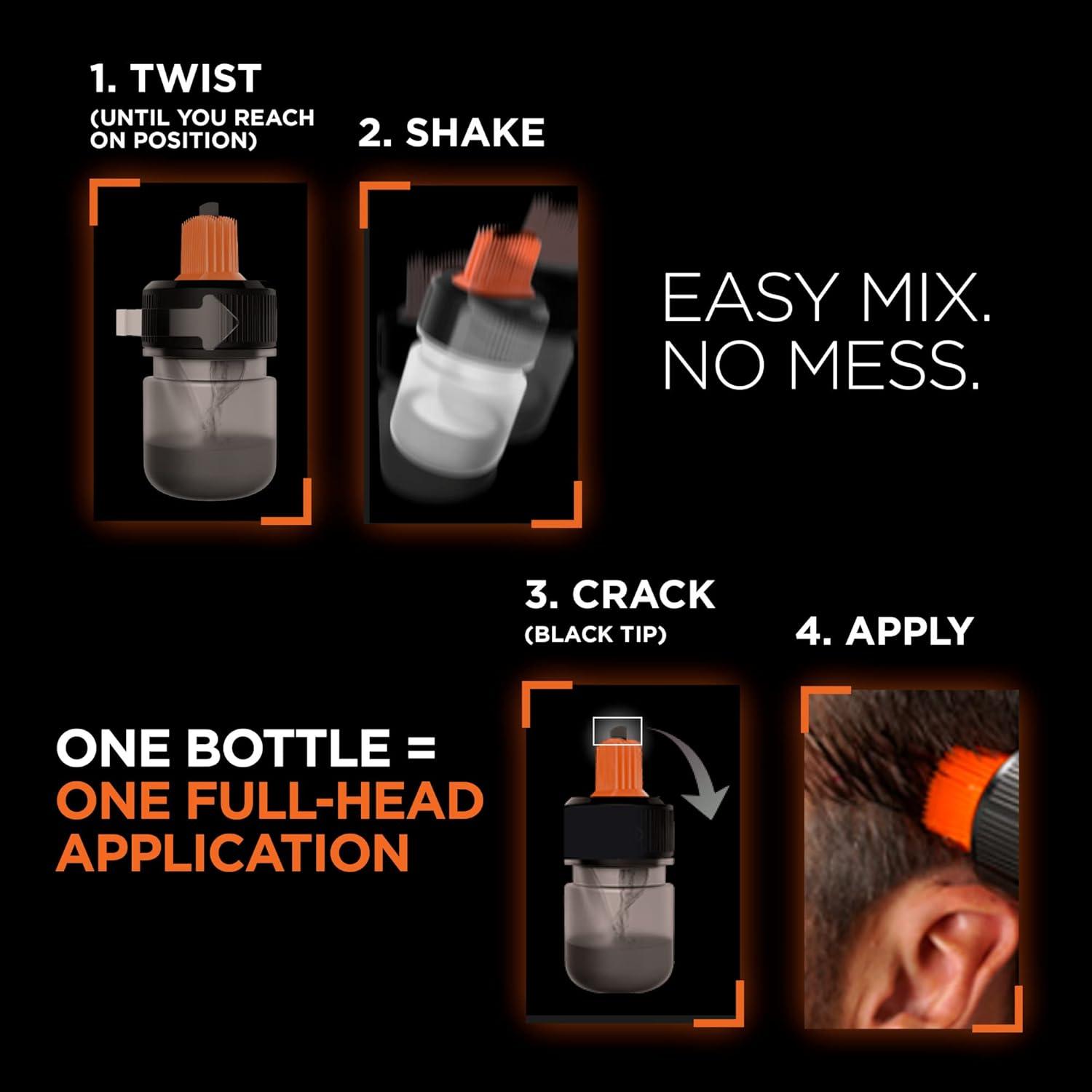 1. TWIST
(UNTIL YOU REACH ON POSITION)

2. SHAKE

EASY MIX.
NO MESS.

3. CRACK
(BLACK TIP)

4. APPLY

ONE BOTTLE =
ONE FULL-HEAD APPLICATION