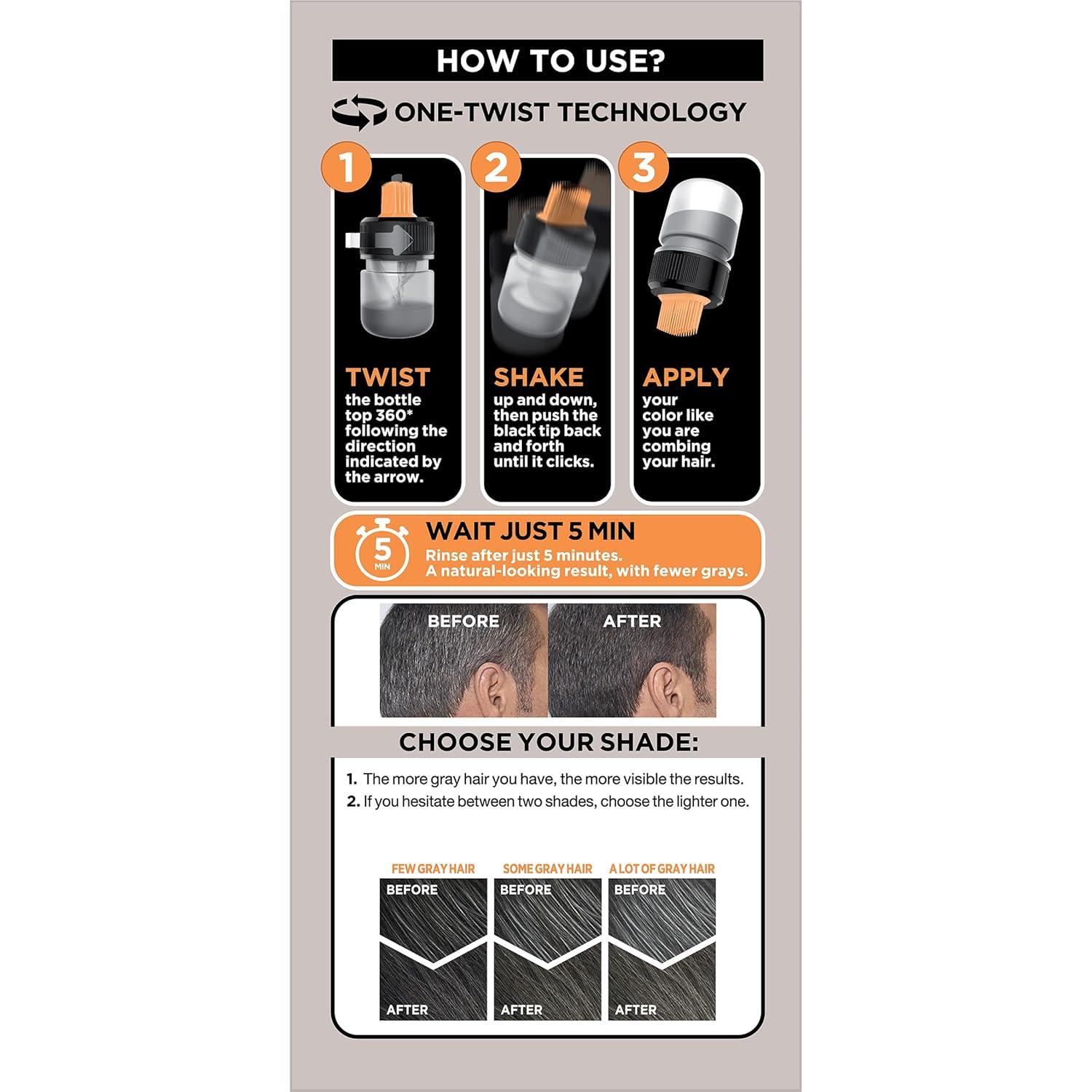 HOW TO USE?

ONE-TWIST TECHNOLOGY

1

TWIST
the bottle top 360* following the direction indicated by the arrow.

2

SHAKE
up and down, then push the black tip back and forth until it clicks.

3

APPLY
your color like you are combing your hair.

5 MIN

WAIT JUST 5 MIN
Rinse after just 5 minutes.
A natural-looking result, with fewer grays.

BEFORE

AFTER

CHOOSE YOUR SHADE:

1. The more gray hair you have, the more visible the results.
2. If you hesitate between two shades, choose the lighter one.

FEW GRAY HAIR
BEFORE
AFTER

SOME GRAY HAIR
BEFORE
AFTER

A LOT OF GRAY HAIR
BEFORE
AFTER